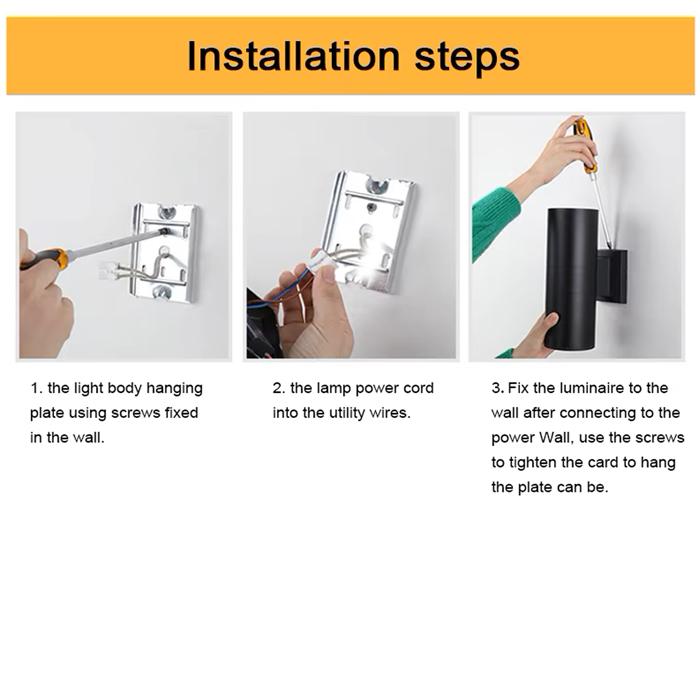 Installation steps

1. the light body hanging plate using screws fixed in the wall.

2. the lamp power cord into the utility wires.

3. Fix the luminaire to the wall after connecting to the power Wall, use the screws to tighten the card to hang the plate can be.